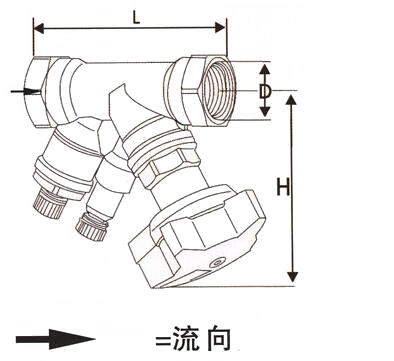 L

D

H

=流 向