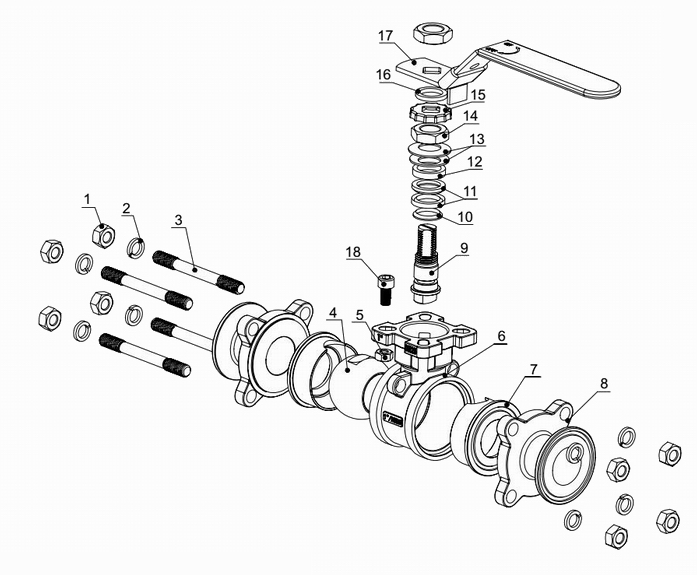 17
16
15
14
13
12
11
10
9
18
1
2
3
4
5
6
7
8