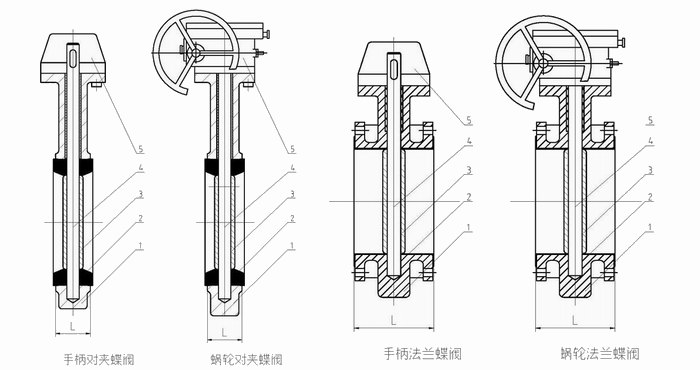 5
4
3
2
1
L
手柄对夹蝶阀

5
4
3
2
1
L
蜗轮对夹蝶阀

5
4
3
2
1
L
手柄法兰蝶阀

5
4
3
2
1
L
蜗轮法兰蝶阀